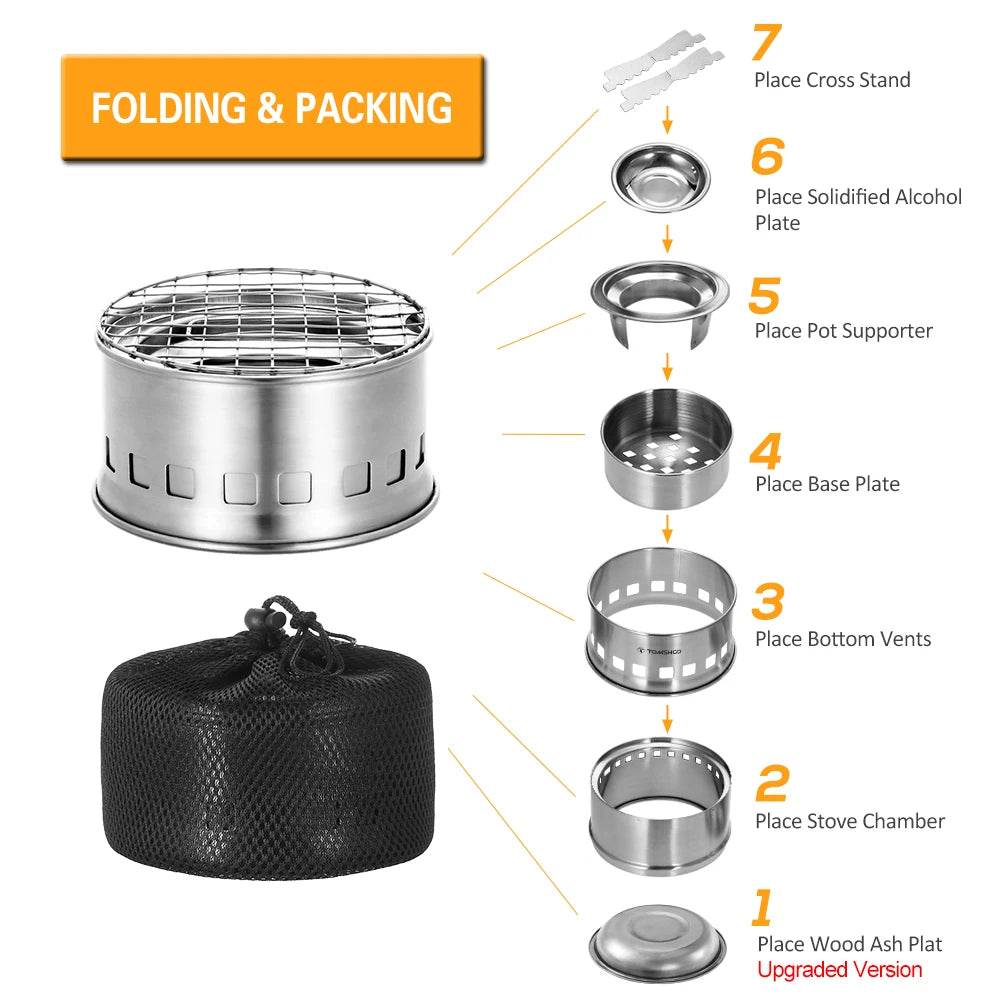 FOLDING & PACKING

7
Place Cross Stand

6
Place Solidified Alcohol Plate

5
Place Pot Supporter

4
Place Base Plate

3
Place Bottom Vents

TOMSHOO

2
Place Stove Chamber

1
Place Wood Ash Plat
Upgraded Version